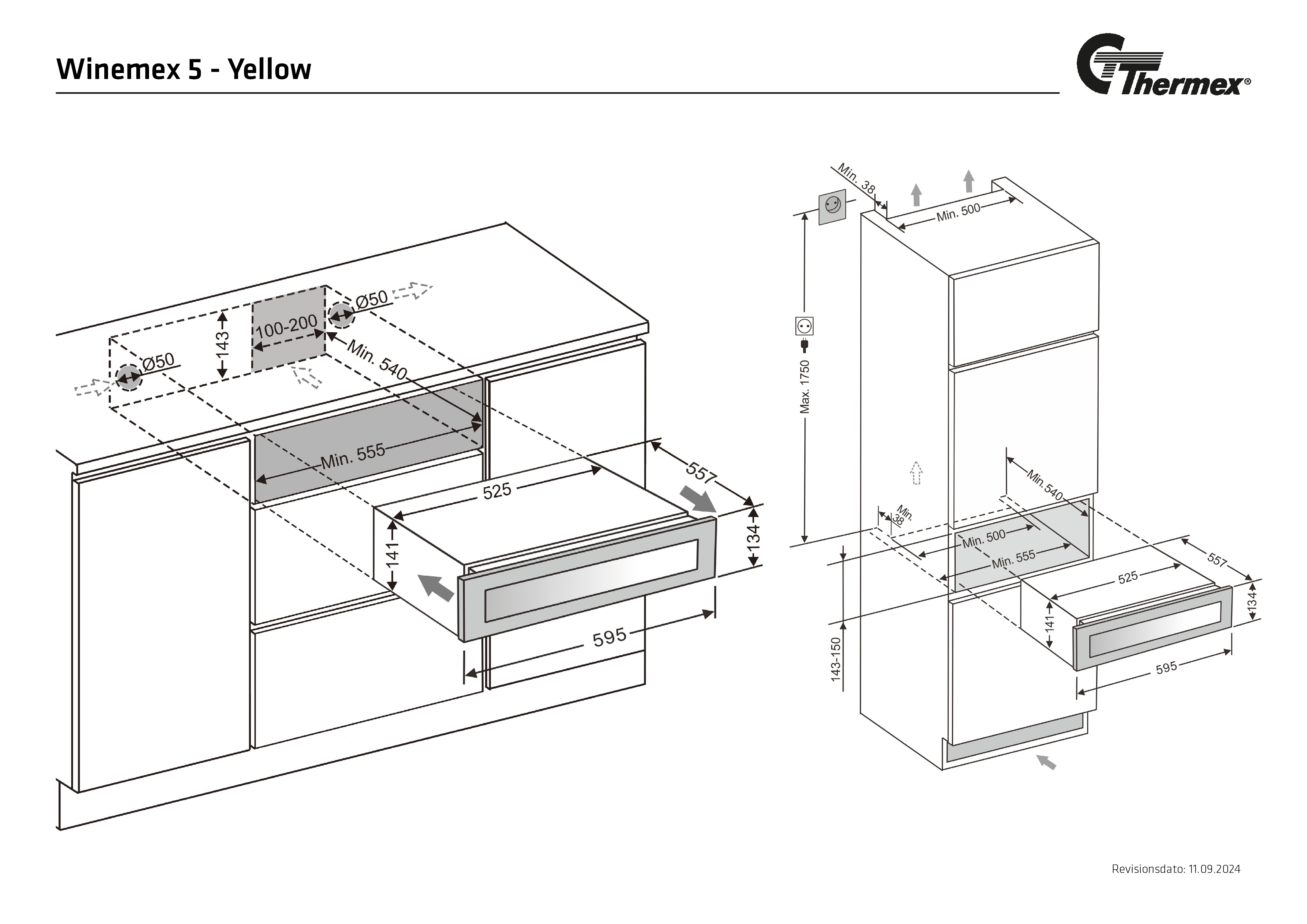 Winemex 5 - Yellow

Thermex®

Ø50
143
100-200
Ø50
Min. 540
Min. 555
525
557
141
134
595

Min. 38
Min. 500
Max. 1750
Min. 540
Min. 38
Min. 500
Min. 555
557
525
141
134
595
143-150

Revisionsdato: 11.09.2024